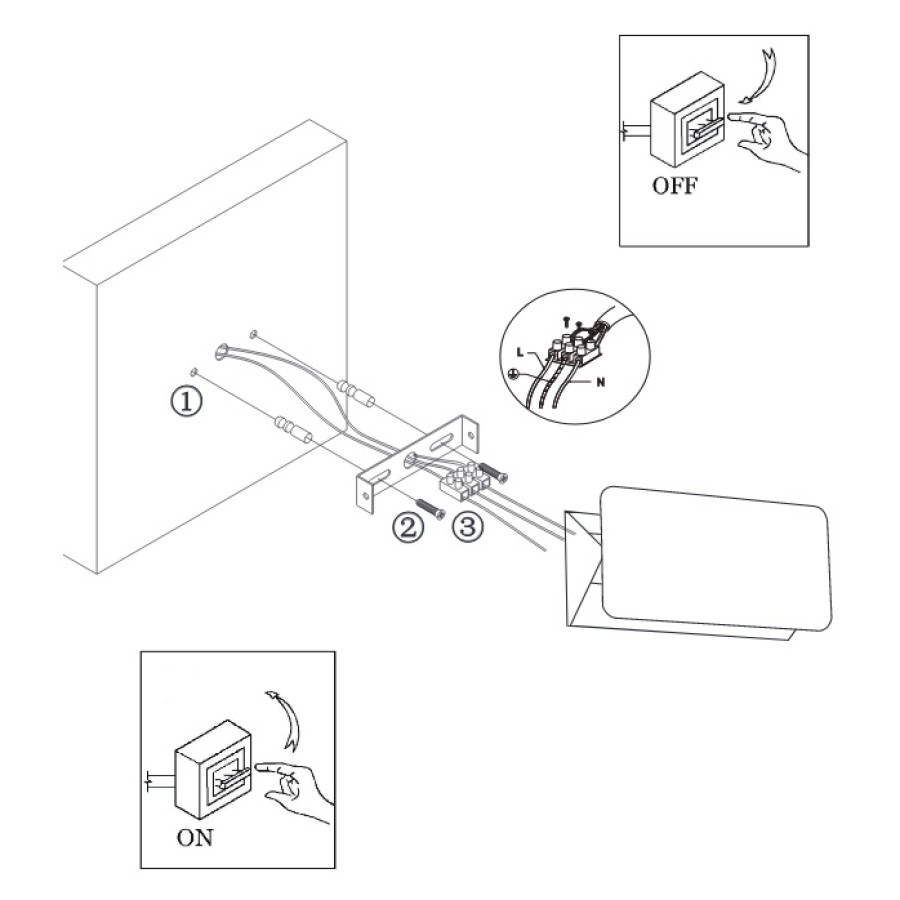 OFF

L

N

①

②

③

ON