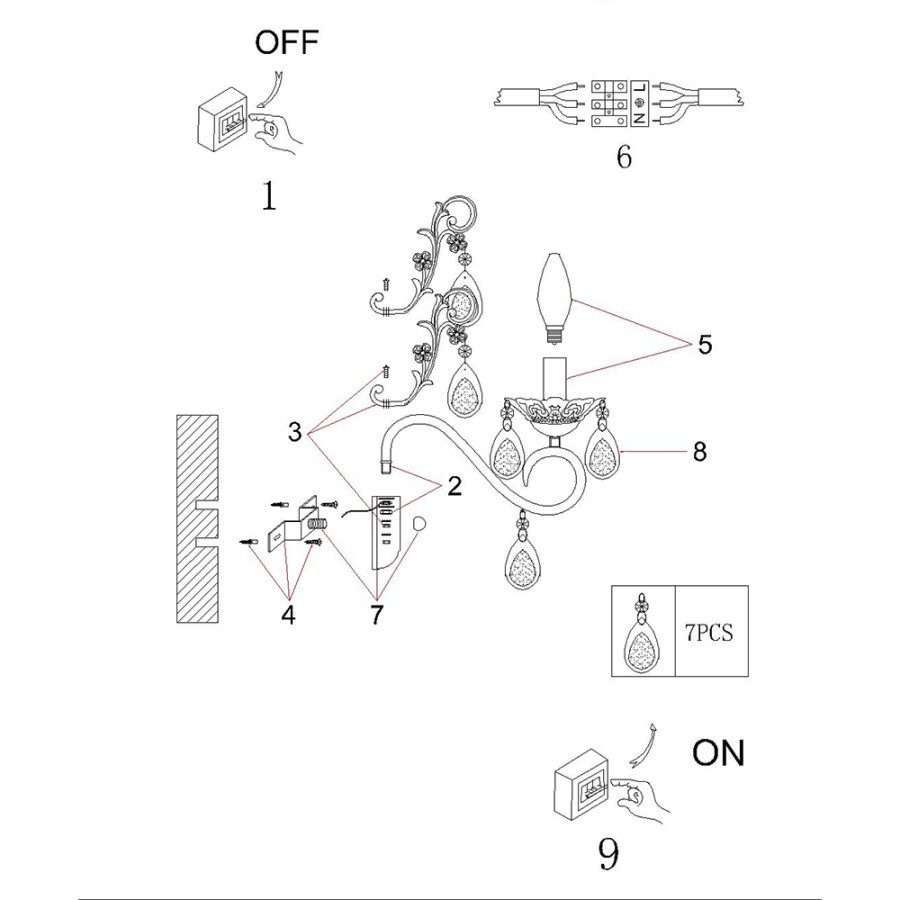 OFF

1

N L

6

5

3

8

2

4

7

7PCS

ON

9