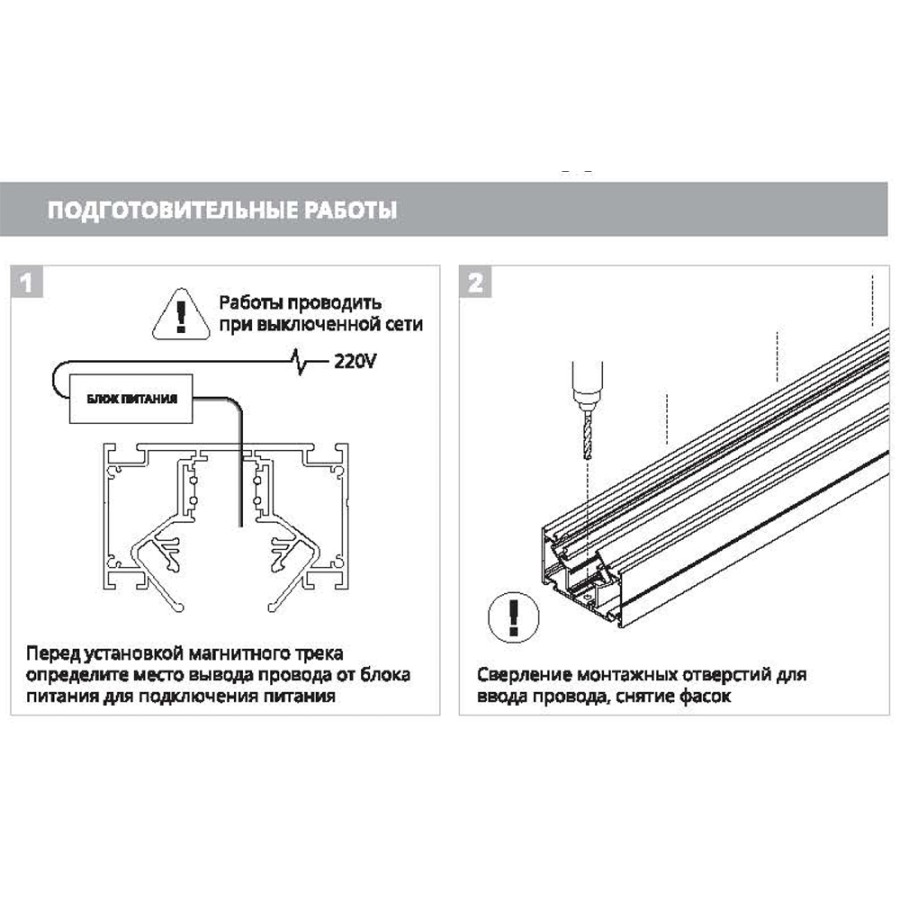 ПОДГОТОВИТЕЛЬНЫЕ РАБОТЫ

1

Работы проводить при выключенной сети

220V

БЛОК ПИТАНИЯ

Перед установкой магнитного трека определите место вывода провода от блока питания для подключения питания

2

Сверление монтажных отверстий для ввода провода, снятие фасок