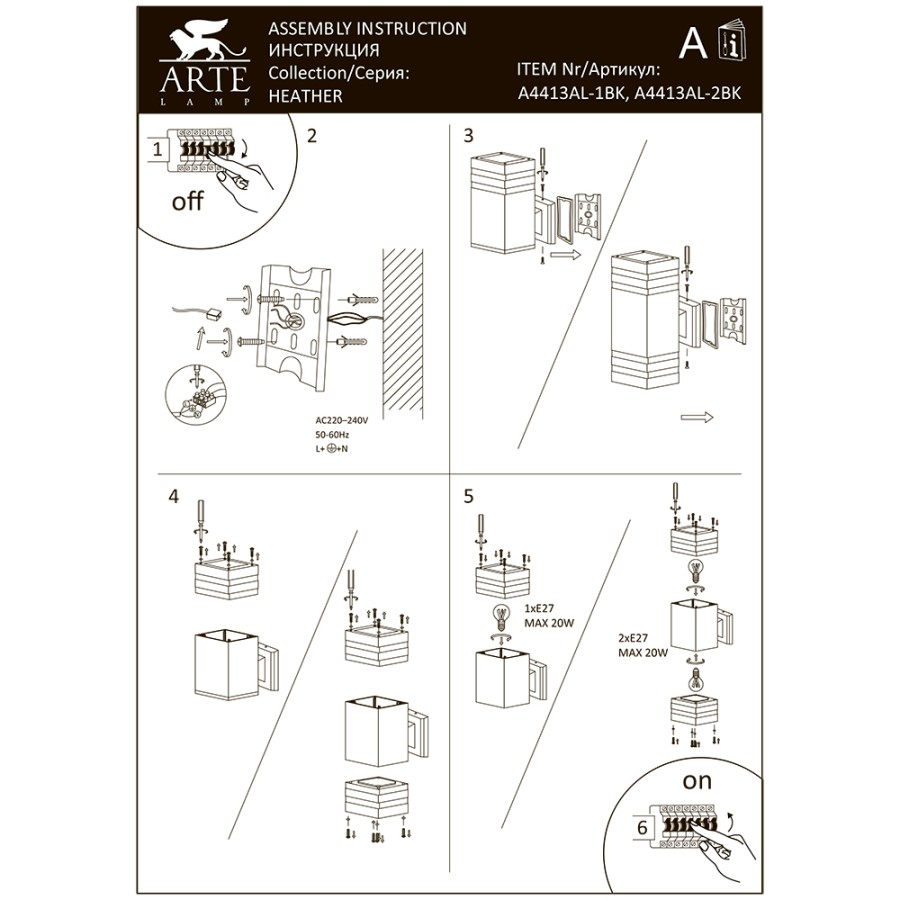 ARTE
LAMP

ASSEMBLY INSTRUCTION
ИНСТРУКЦИЯ
Collection/Серия:
HEATHER

A

ITEM Nr/Артикул:
A4413AL-1BK, A4413AL-2BK

1

off

2

AC220–240V
50-60Hz
L+ ⊕+N

3

4

5

1xE27
MAX 20W

2xE27
MAX 20W

on

6