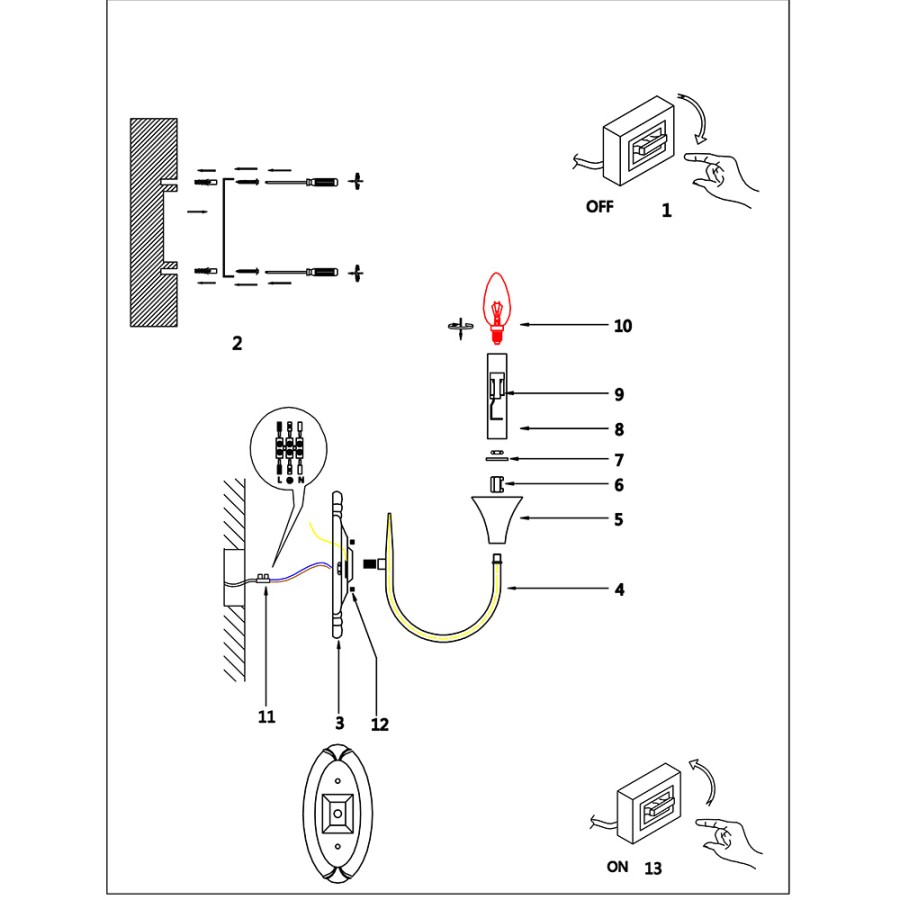 OFF
1
2
10
9
8
7
6
5
4
L N
11
3
12
ON 13