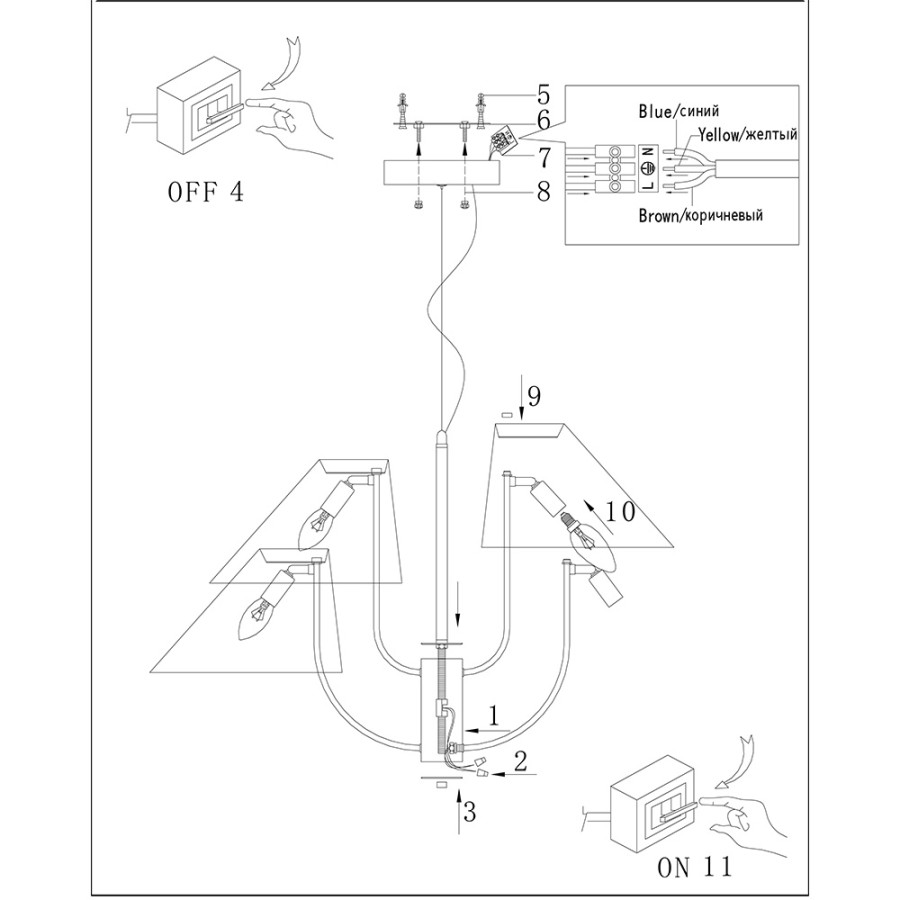 OFF 4

5
6
7
8

Blue/синий
Yellow/желтый
N
L
Brown/коричневый

9
10
1
2
3

ON 11