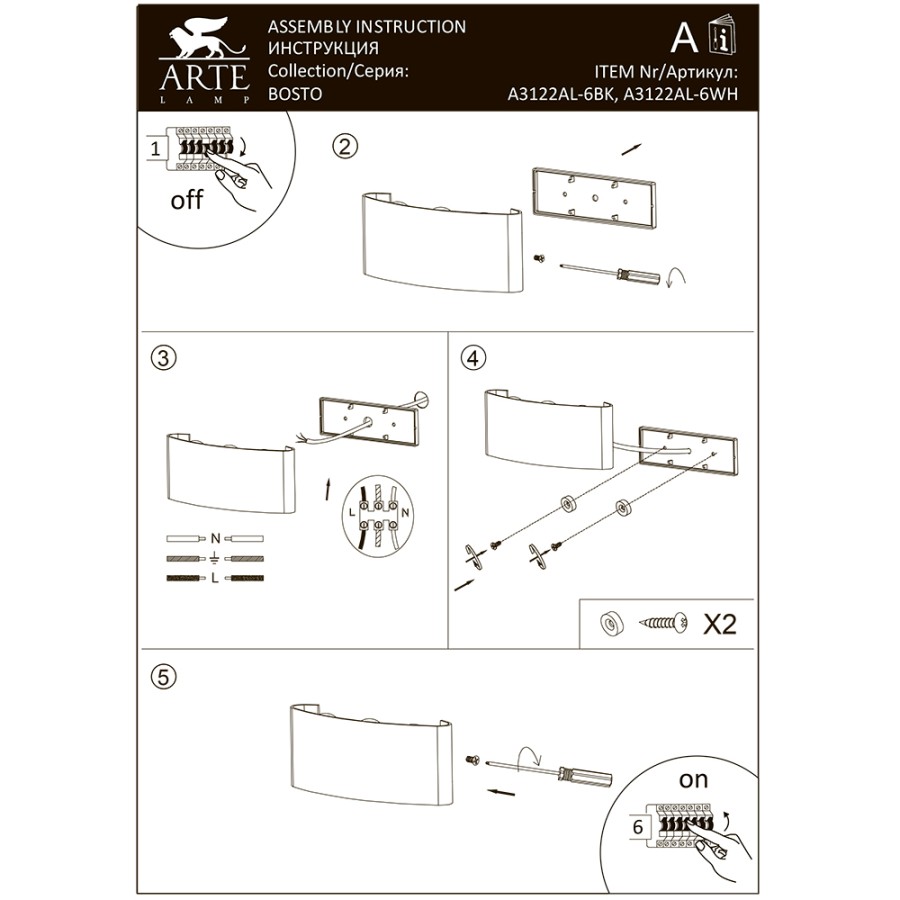 ARTE
LAMP

ASSEMBLY INSTRUCTION
ИНСТРУКЦИЯ
Collection/Серия:
BOSTO

A

ITEM Nr/Артикул:
A3122AL-6BK, A3122AL-6WH

1
off

2

3

L N

N
L

4

X2

5

on
6