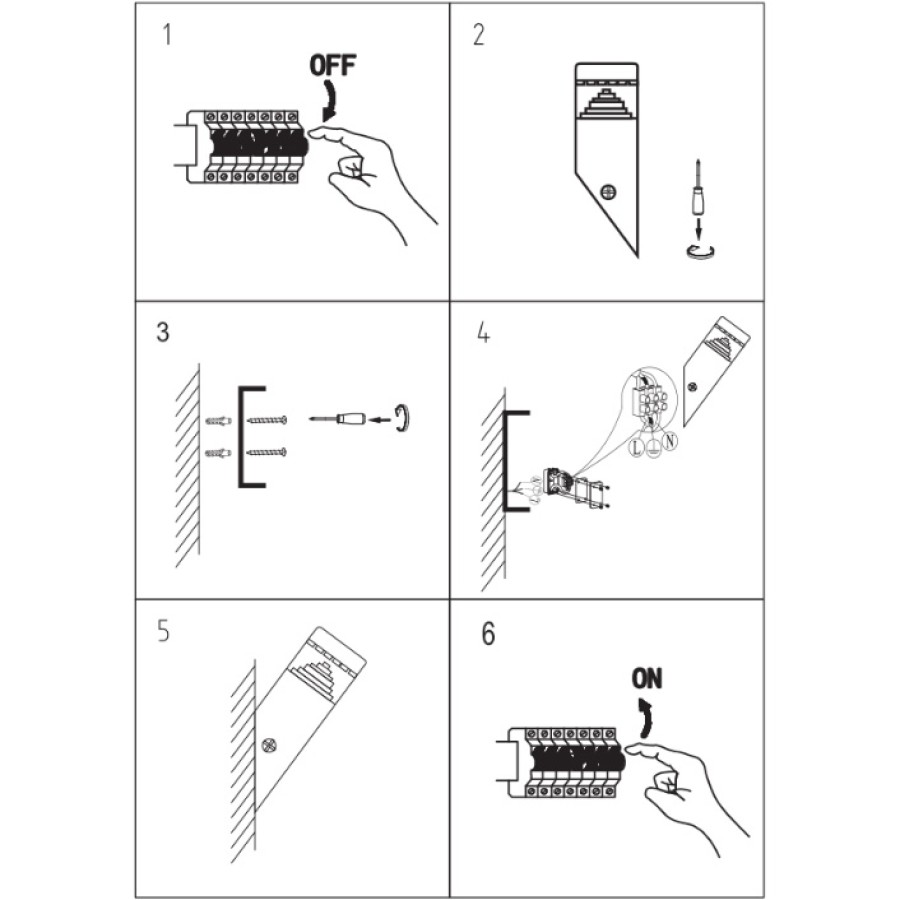 1

OFF

2

3

4

L

N

5

6

ON