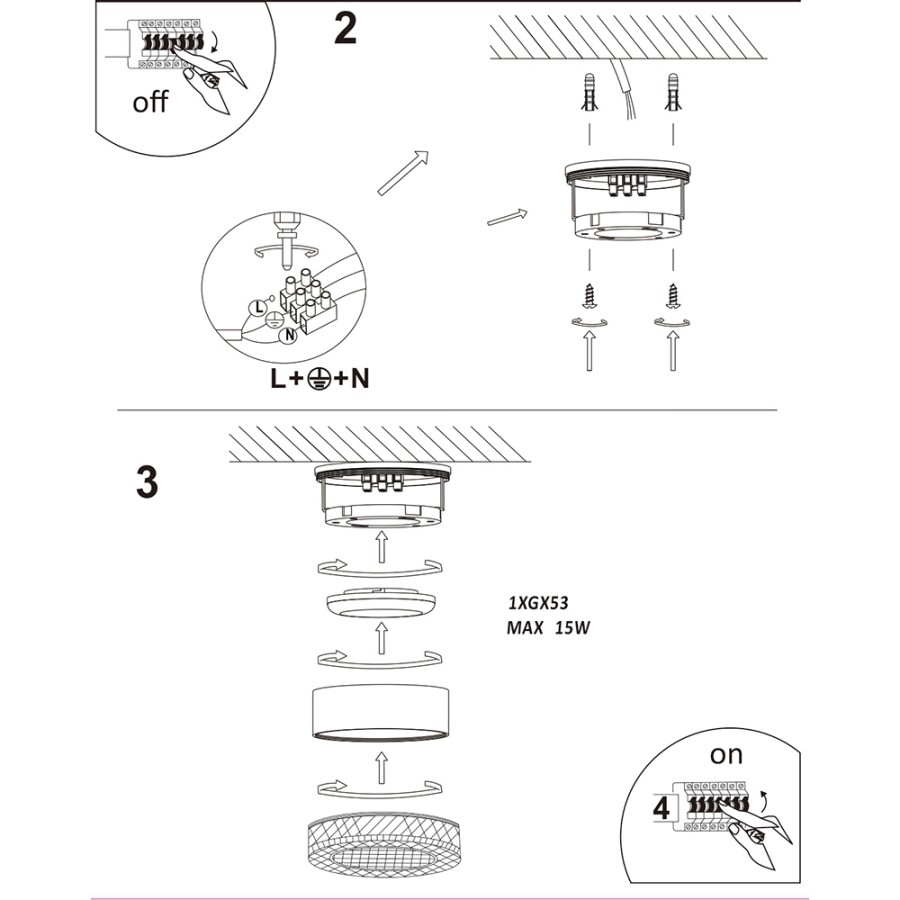 off

2

L N

L+⏚+N

3

1XGX53
MAX 15W

on

4