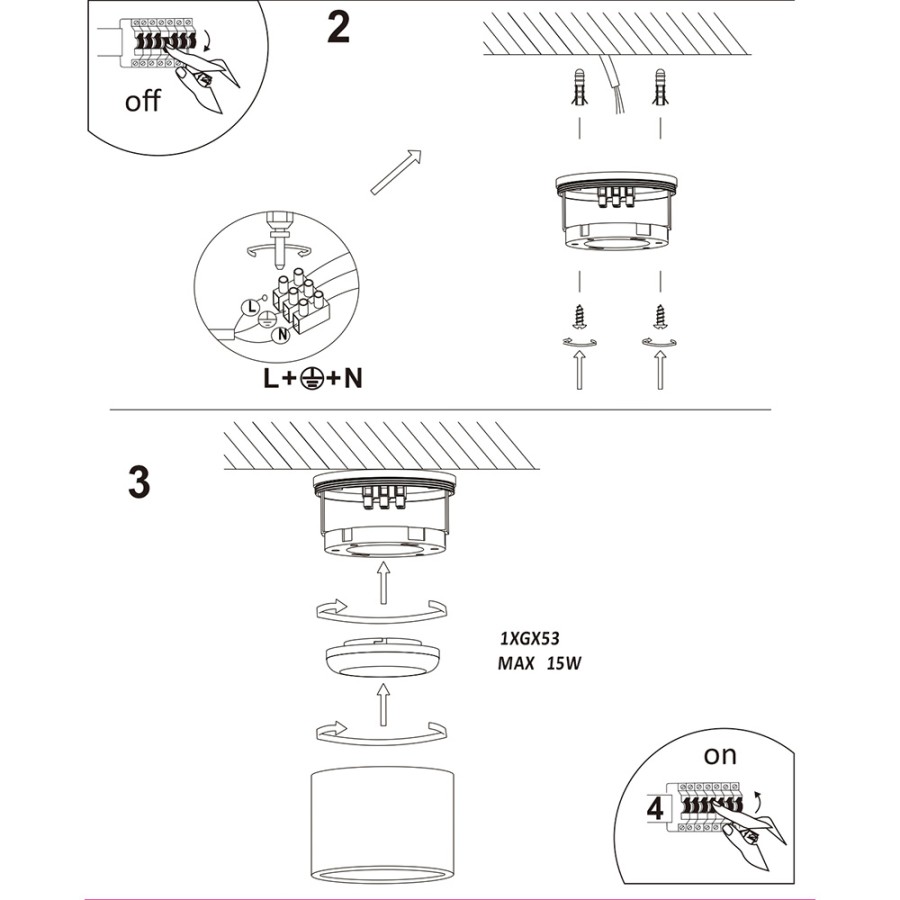 off

2

L
N

L+⏚+N

3

1XGX53
MAX 15W

on

4