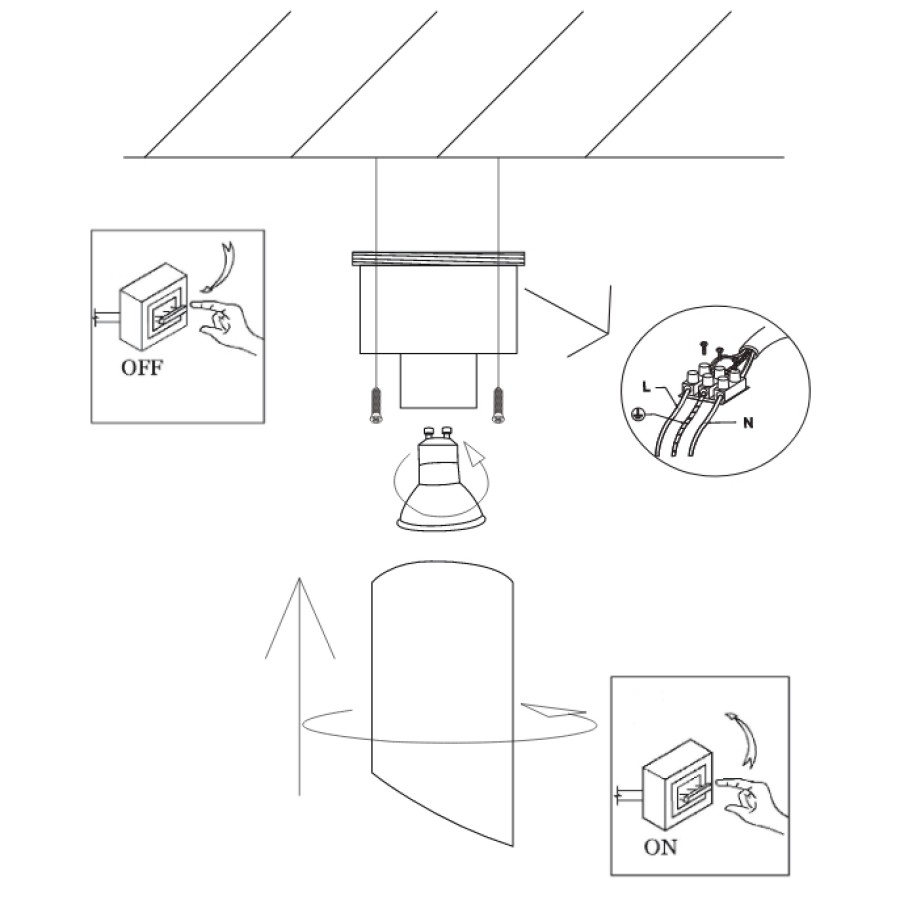 OFF

L

N

ON