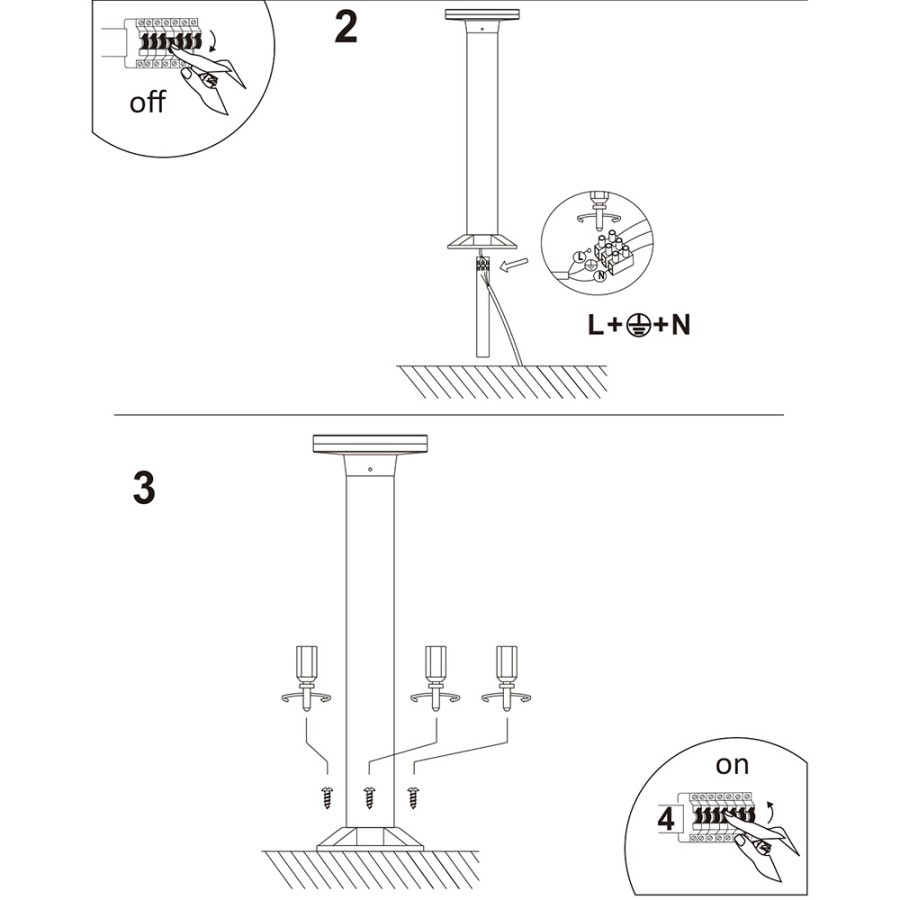 off

2

L
N

L+⏚+N

3

on

4