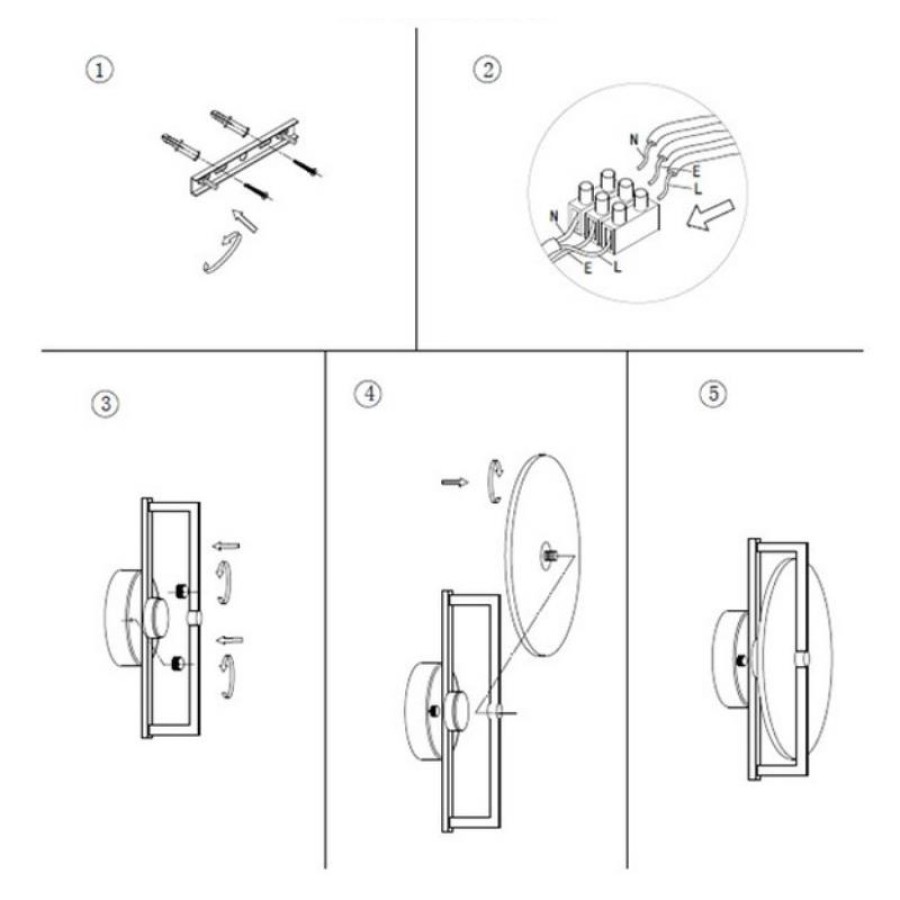 ①

②

N
E
L
N
E
L

③

④

⑤