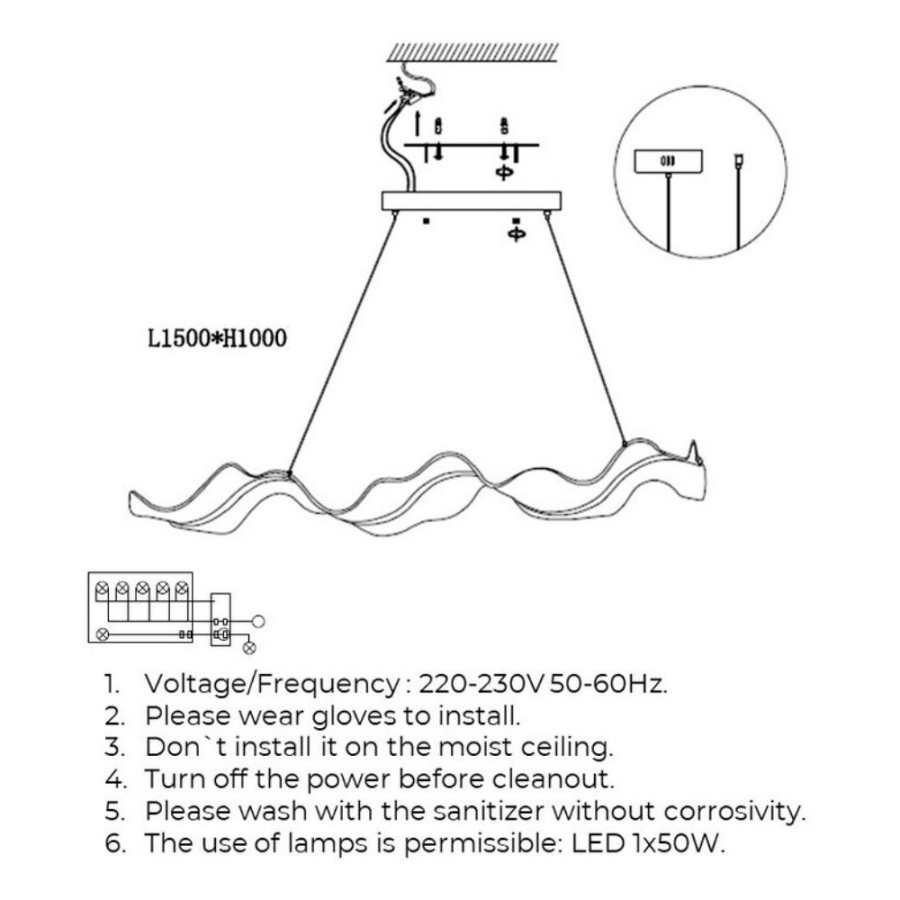 L1500*H1000

1. Voltage/Frequency : 220-230V 50-60Hz.
2. Please wear gloves to install.
3. Don`t install it on the moist ceiling.
4. Turn off the power before cleanout.
5. Please wash with the sanitizer without corrosivity.
6. The use of lamps is permissible: LED 1x50W.