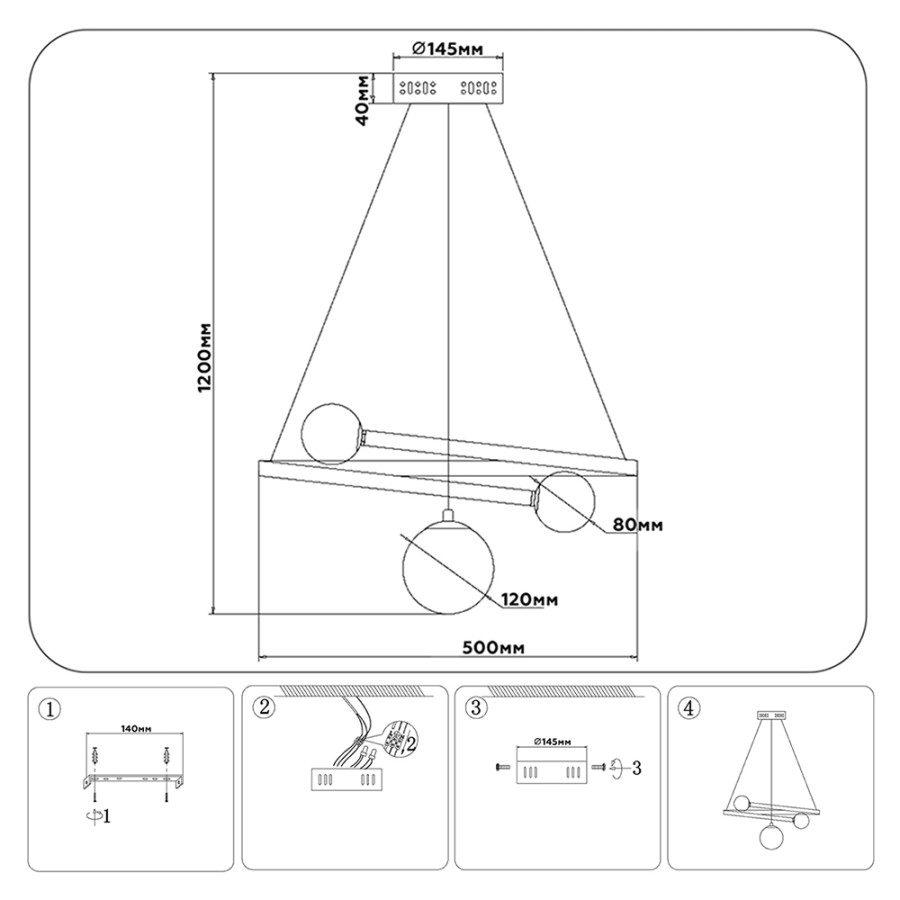 Ø145мм

40мм

1200мм

80мм

120мм

500мм

①

140мм

1

②

2

③

Ø145мм

3

④