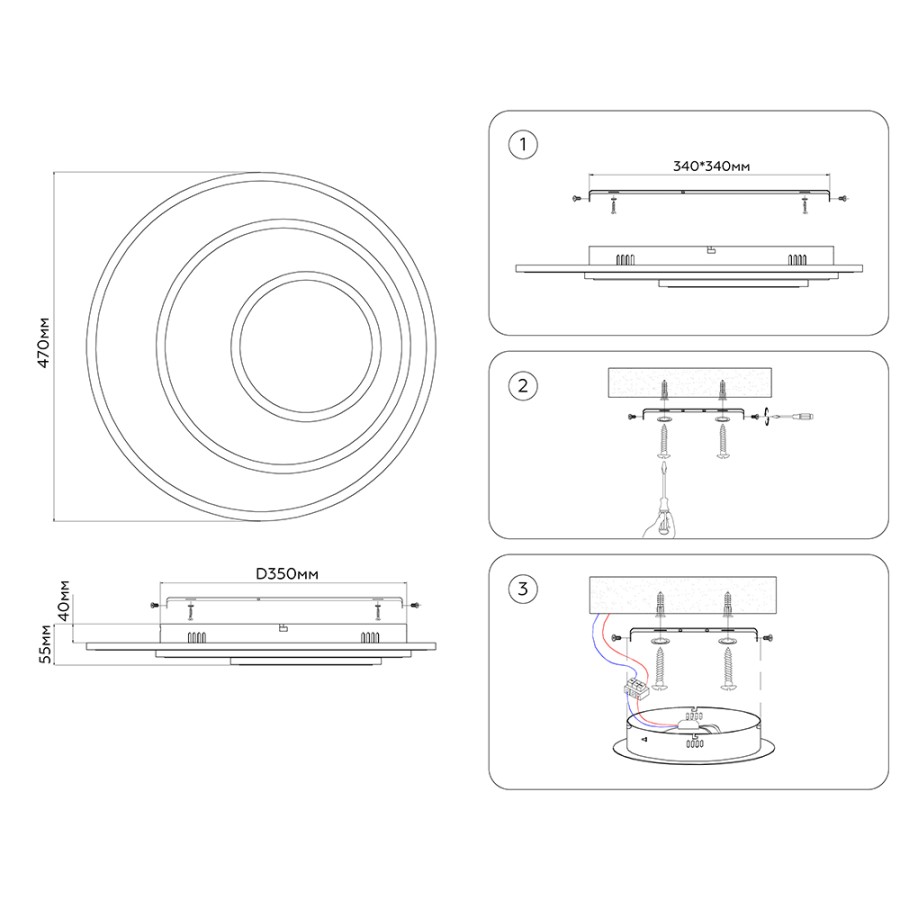 470мм

D350мм

40мм

55мм

1

340*340мм

2

3