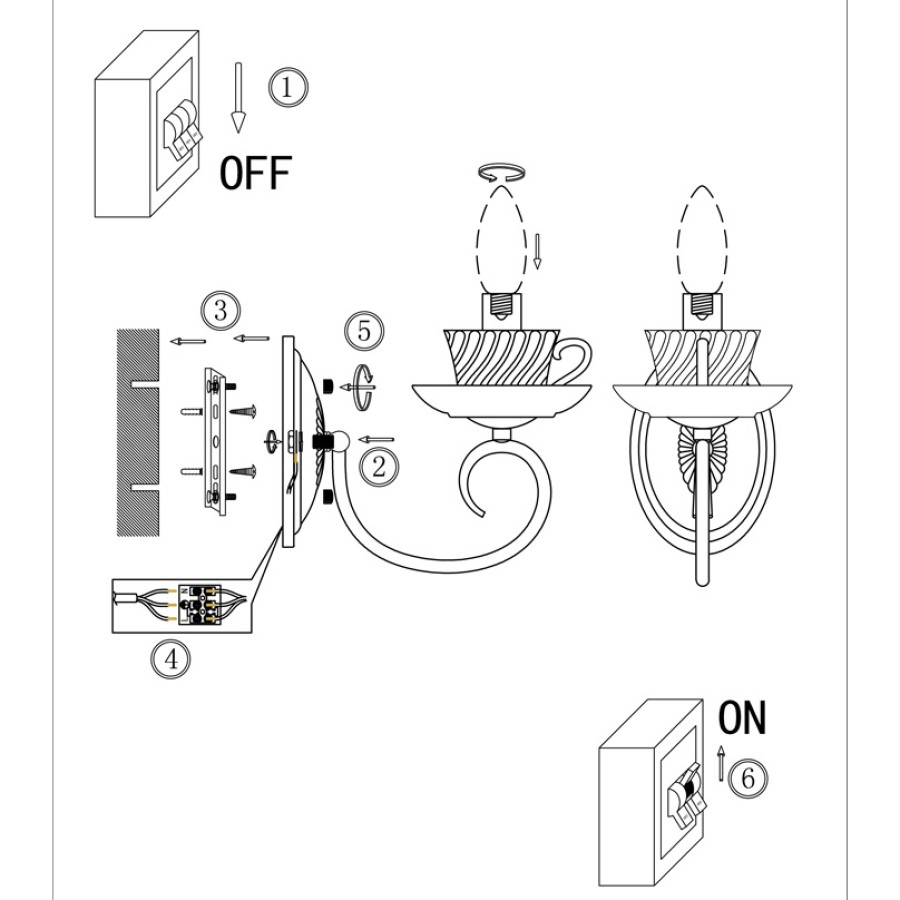 ①
OFF
③
⑤
②
④
ON
⑥